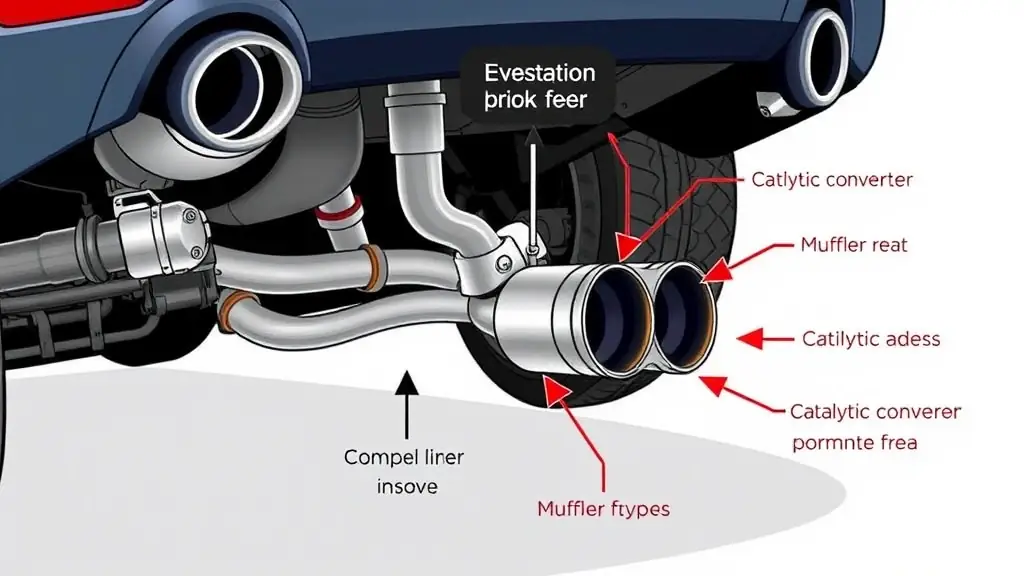 Evestation priok feer

Catlytic converter

Muffler reat

Catilytic adess

Catalytic converer pormnte frea

Compel liner insove

Muffler ftypes